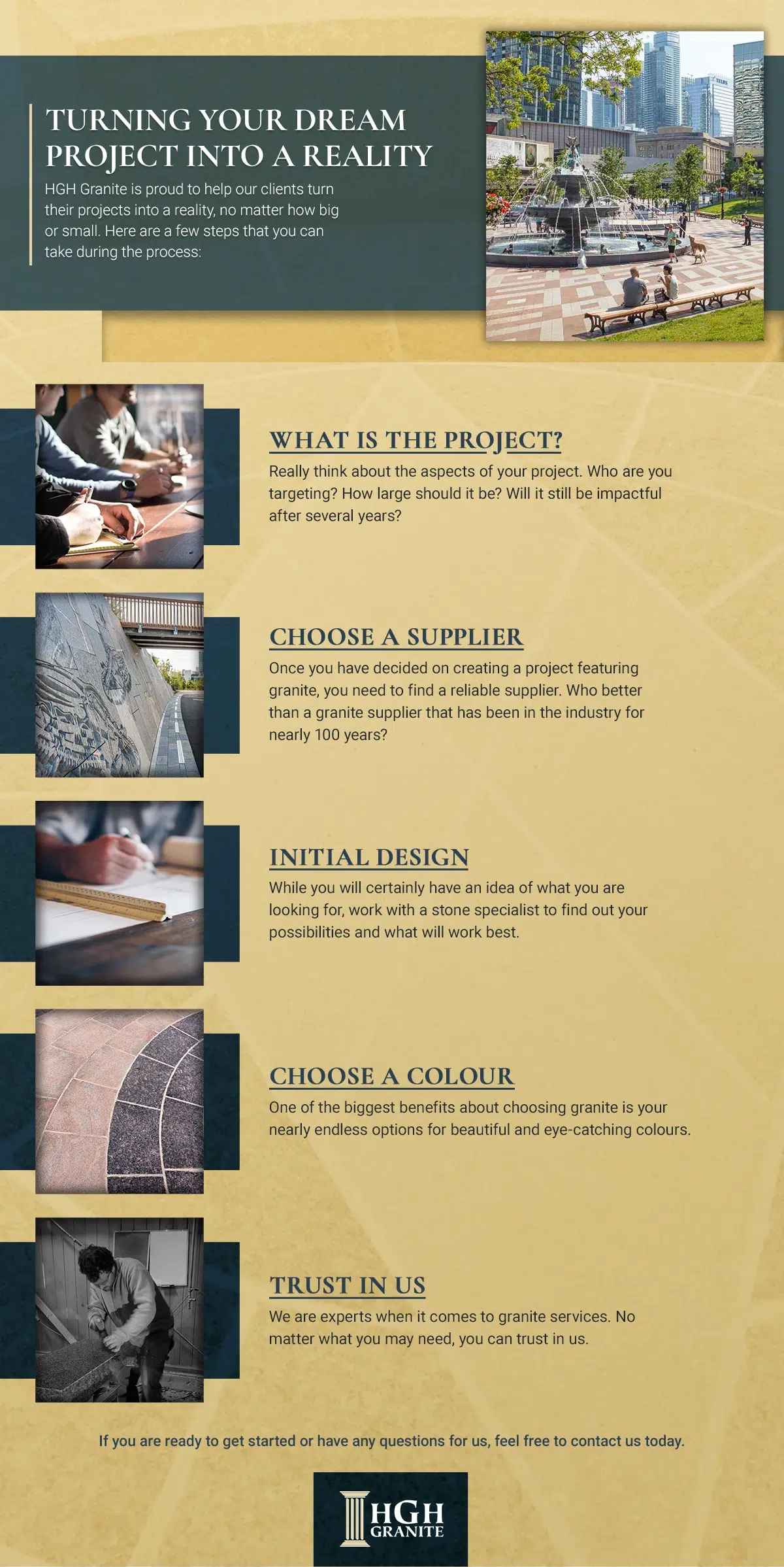 TURNING YOUR DREAM PROJECT INTO A REALITY

HGH Granite is proud to help our clients turn their projects into a reality, no matter how big or small. Here are a few steps that you can take during the process:

WHAT IS THE PROJECT?

Really think about the aspects of your project. Who are you targeting? How large should it be? Will it still be impactful after several years?

CHOOSE A SUPPLIER

Once you have decided on creating a project featuring granite, you need to find a reliable supplier. Who better than a granite supplier that has been in the industry for nearly 100 years?

INITIAL DESIGN

While you will certainly have an idea of what you are looking for, work with a stone specialist to find out your possibilities and what will work best.

CHOOSE A COLOUR

One of the biggest benefits about choosing granite is your nearly endless options for beautiful and eye-catching colours.

TRUST IN US

We are experts when it comes to granite services. No matter what you may need, you can trust in us.

If you are ready to get started or have any questions for us, feel free to contact us today.

HGH GRANITE