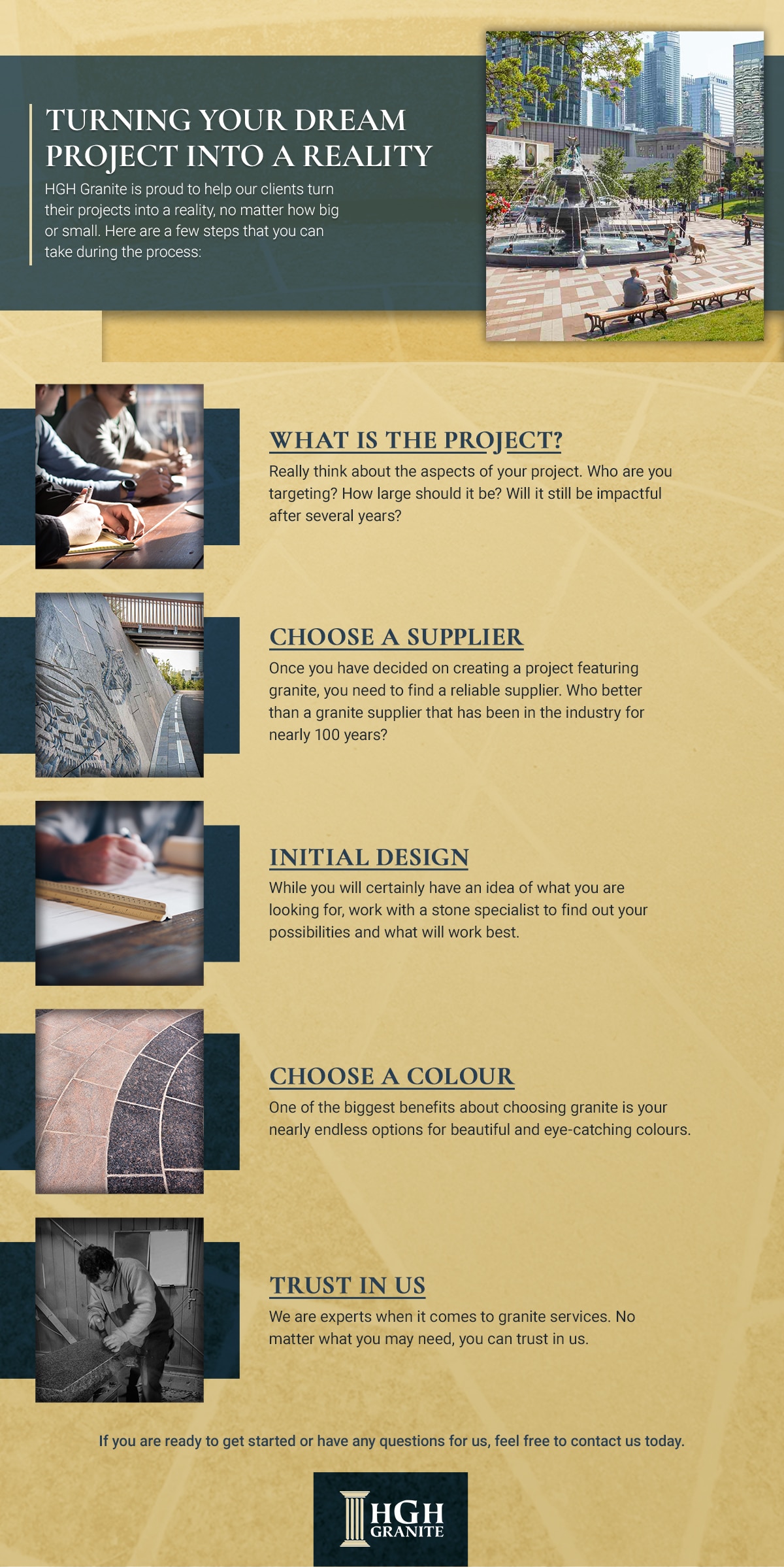 TURNING YOUR DREAM PROJECT INTO A REALITY

HGH Granite is proud to help our clients turn their projects into a reality, no matter how big or small. Here are a few steps that you can take during the process:

WHAT IS THE PROJECT?

Really think about the aspects of your project. Who are you targeting? How large should it be? Will it still be impactful after several years?

CHOOSE A SUPPLIER

Once you have decided on creating a project featuring granite, you need to find a reliable supplier. Who better than a granite supplier that has been in the industry for nearly 100 years?

INITIAL DESIGN

While you will certainly have an idea of what you are looking for, work with a stone specialist to find out your possibilities and what will work best.

CHOOSE A COLOUR

One of the biggest benefits about choosing granite is your nearly endless options for beautiful and eye-catching colours.

TRUST IN US

We are experts when it comes to granite services. No matter what you may need, you can trust in us.

If you are ready to get started or have any questions for us, feel free to contact us today.

HGH GRANITE