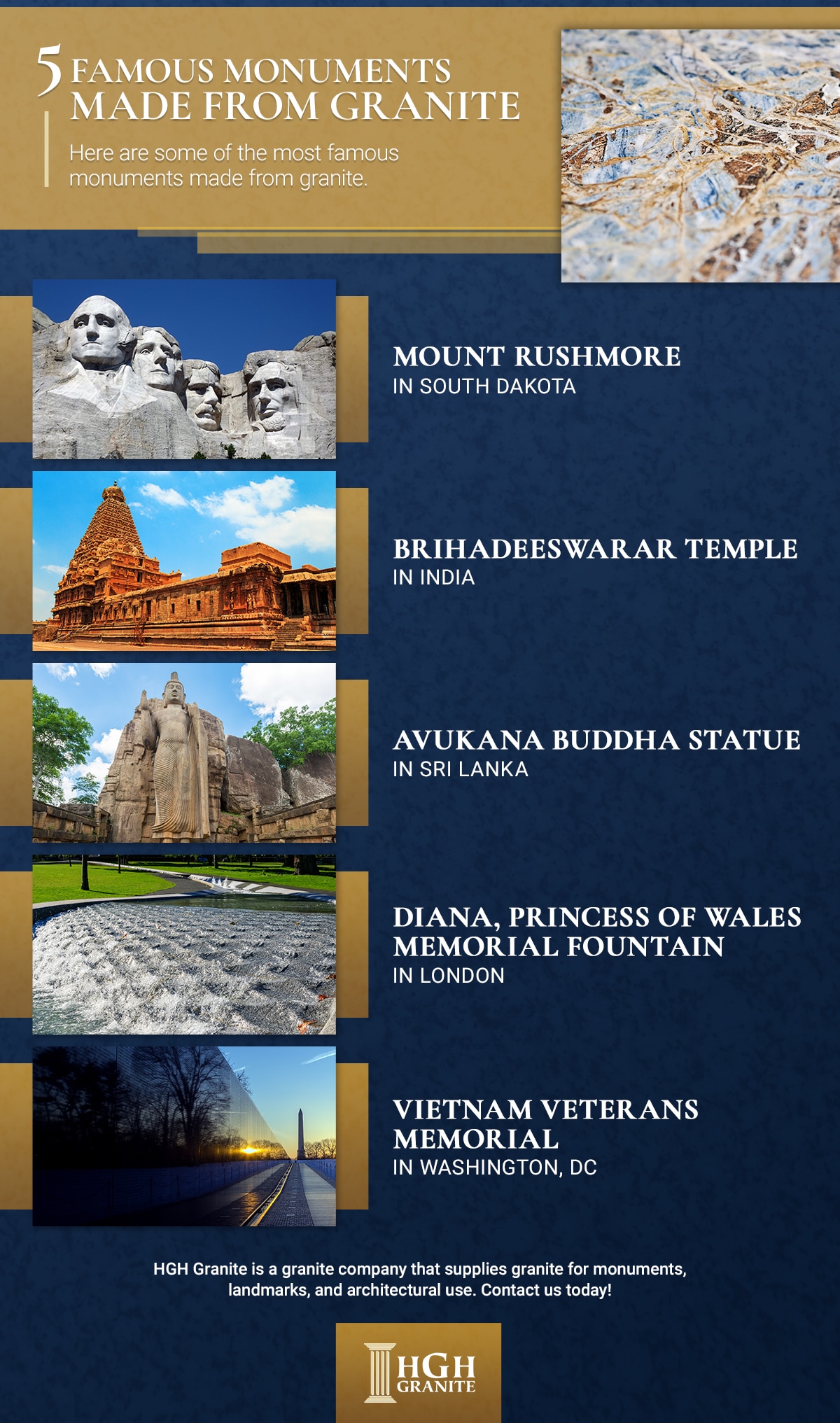 5 FAMOUS MONUMENTS MADE FROM GRANITE

Here are some of the most famous monuments made from granite.

MOUNT RUSHMORE
IN SOUTH DAKOTA

BRIHADEESWARAR TEMPLE
IN INDIA

AVUKANA BUDDHA STATUE
IN SRI LANKA

DIANA, PRINCESS OF WALES MEMORIAL FOUNTAIN
IN LONDON

VIETNAM VETERANS MEMORIAL
IN WASHINGTON, DC

HGH Granite is a granite company that supplies granite for monuments, landmarks, and architectural use. Contact us today!

HGH GRANITE